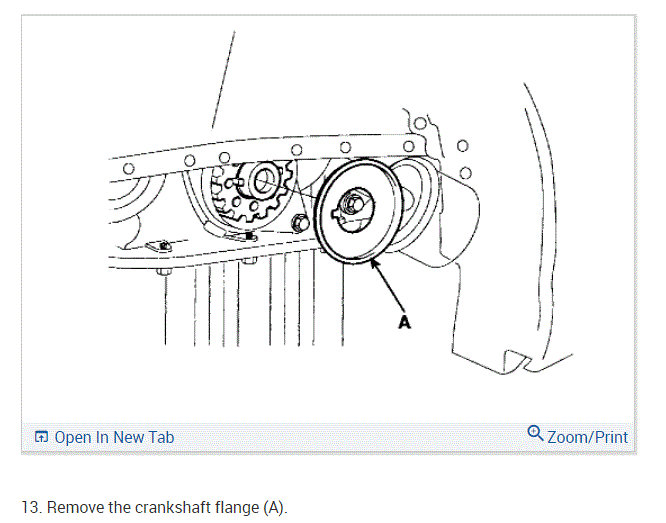 A

Open In New Tab

Zoom/Print

13. Remove the crankshaft flange (A).