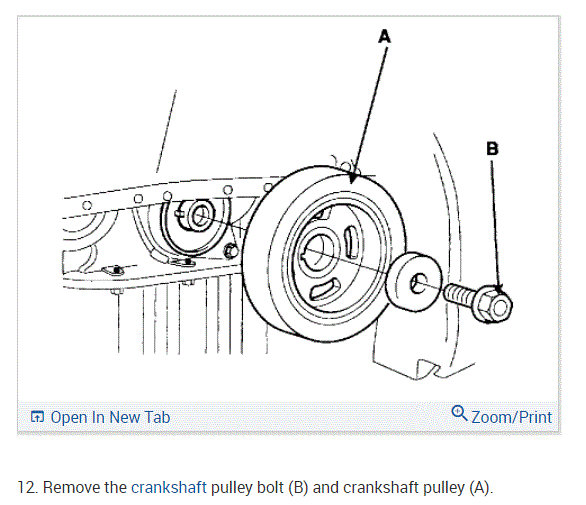 A

B

Open In New Tab

Zoom/Print

12. Remove the crankshaft pulley bolt (B) and crankshaft pulley (A).