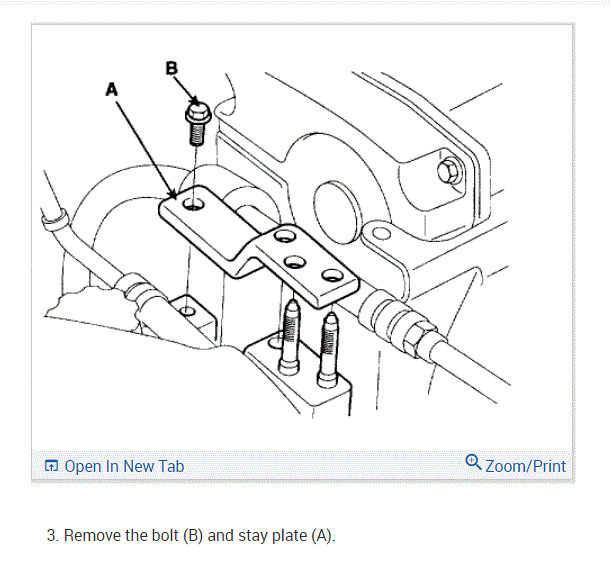 B
A

Open In New Tab

Zoom/Print

3. Remove the bolt (B) and stay plate (A).