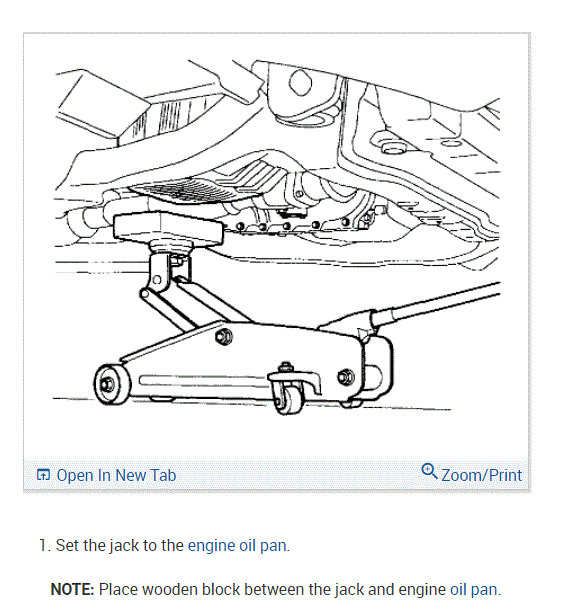 Open In New Tab

Zoom/Print

1. Set the jack to the engine oil pan.

NOTE: Place wooden block between the jack and engine oil pan.