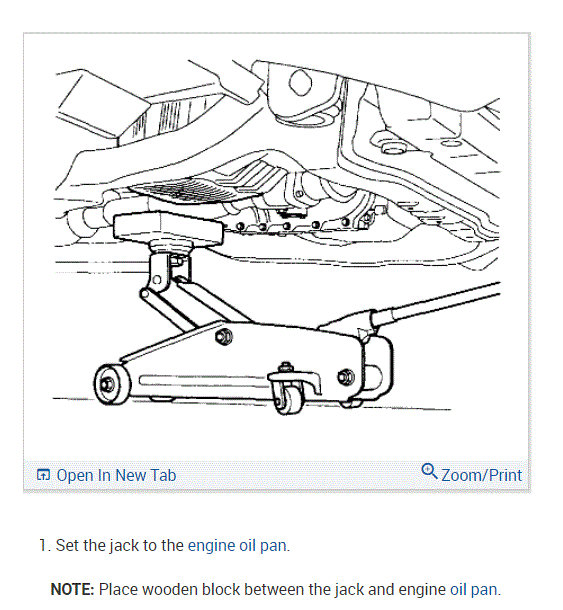 Open In New Tab

Zoom/Print

1. Set the jack to the engine oil pan.

NOTE: Place wooden block between the jack and engine oil pan.