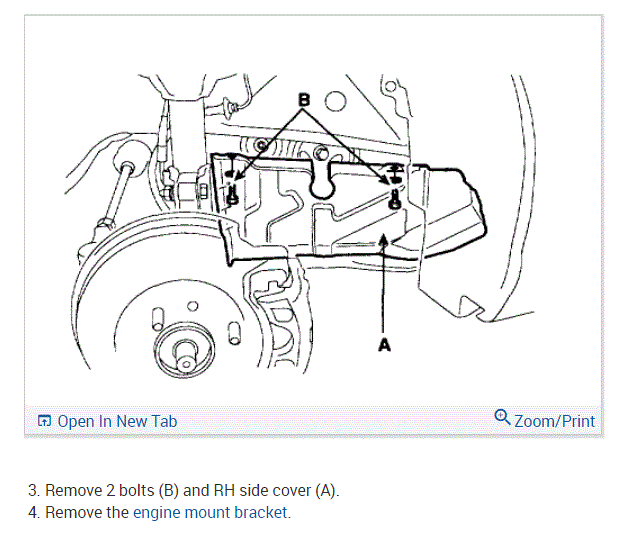 B

A

Open In New Tab

Zoom/Print

3. Remove 2 bolts (B) and RH side cover (A).
4. Remove the engine mount bracket.