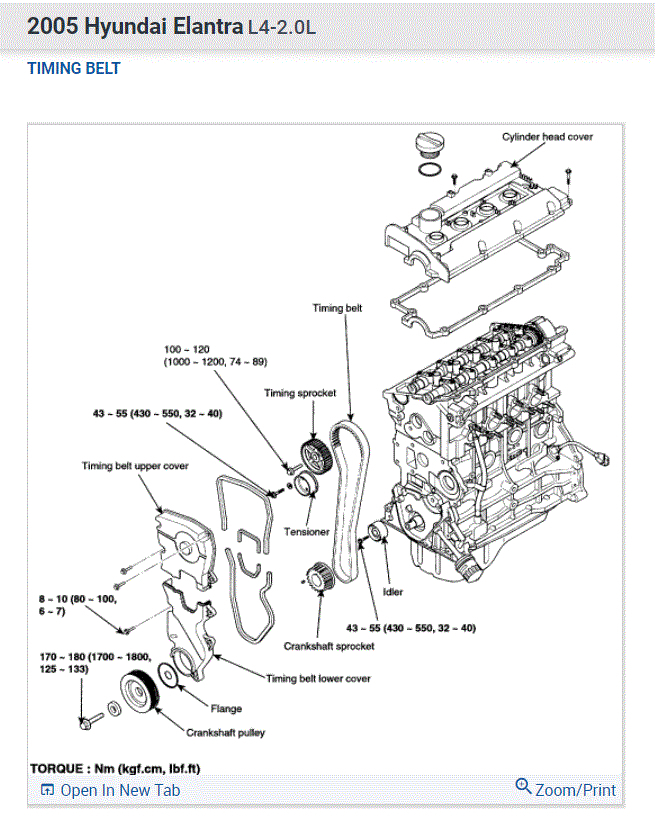 2005 Hyundai Elantra L4-2.0L

TIMING BELT

Cylinder head cover

Timing belt

100 ~ 120
(1000 ~ 1200, 74 ~ 89)

Timing sprocket

43 ~ 55 (430 ~ 550, 32 ~ 40)

Timing belt upper cover

Tensioner

Idler

8 ~ 10 (80 ~ 100, 6 ~ 7)

43 ~ 55 (430 ~ 550, 32 ~ 40)

Crankshaft sprocket

170 ~ 180 (1700 ~ 1800, 125 ~ 133)

Timing belt lower cover

Flange

Crankshaft pulley

TORQUE : Nm (kgf.cm, lbf.ft)

Open In New Tab

Zoom/Print