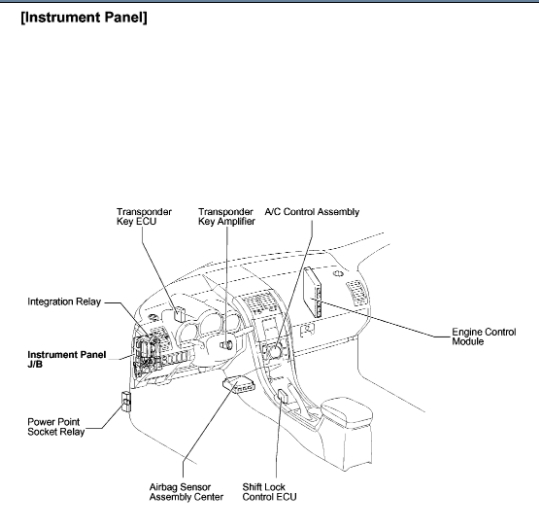 [Instrument Panel]

Transponder Key ECU

Transponder Key Amplifier

A/C Control Assembly

Integration Relay

Instrument Panel J/B

Engine Control Module

Power Point Socket Relay

Airbag Sensor Assembly Center

Shift Lock Control ECU