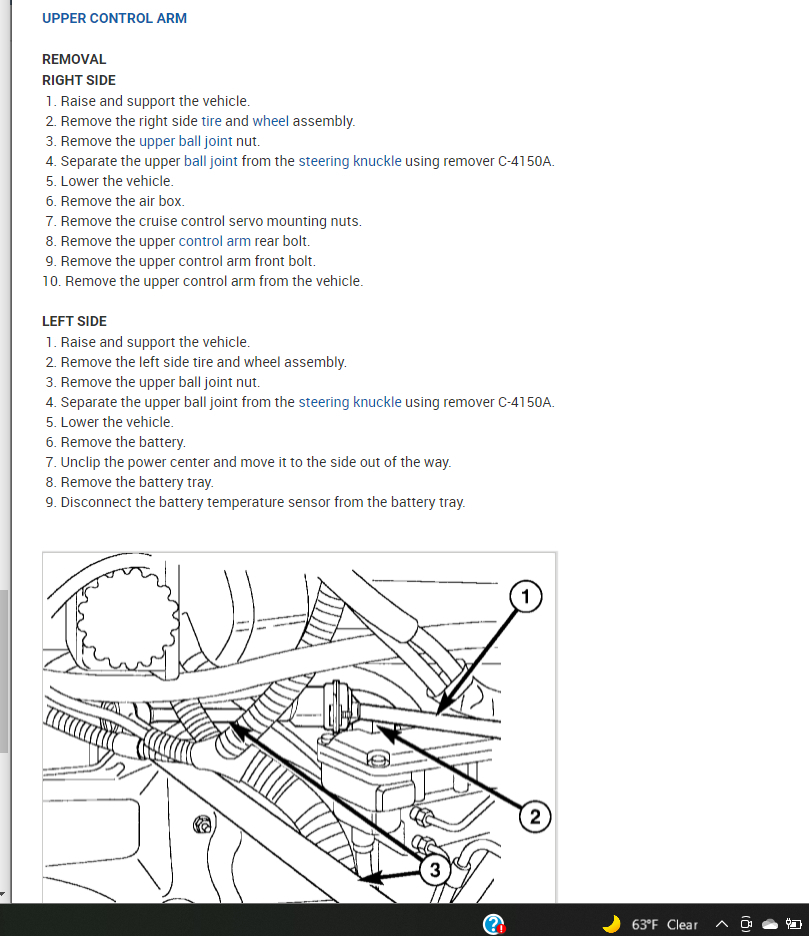 UPPER CONTROL ARM

REMOVAL
RIGHT SIDE
1. Raise and support the vehicle.
2. Remove the right side tire and wheel assembly.
3. Remove the upper ball joint nut.
4. Separate the upper ball joint from the steering knuckle using remover C-4150A.
5. Lower the vehicle.
6. Remove the air box.
7. Remove the cruise control servo mounting nuts.
8. Remove the upper control arm rear bolt.
9. Remove the upper control arm front bolt.
10. Remove the upper control arm from the vehicle.

LEFT SIDE
1. Raise and support the vehicle.
2. Remove the left side tire and wheel assembly.
3. Remove the upper ball joint nut.
4. Separate the upper ball joint from the steering knuckle using remover C-4150A.
5. Lower the vehicle.
6. Remove the battery.
7. Unclip the power center and move it to the side out of the way.
8. Remove the battery tray.
9. Disconnect the battery temperature sensor from the battery tray.

1
2
3

63°F Clear