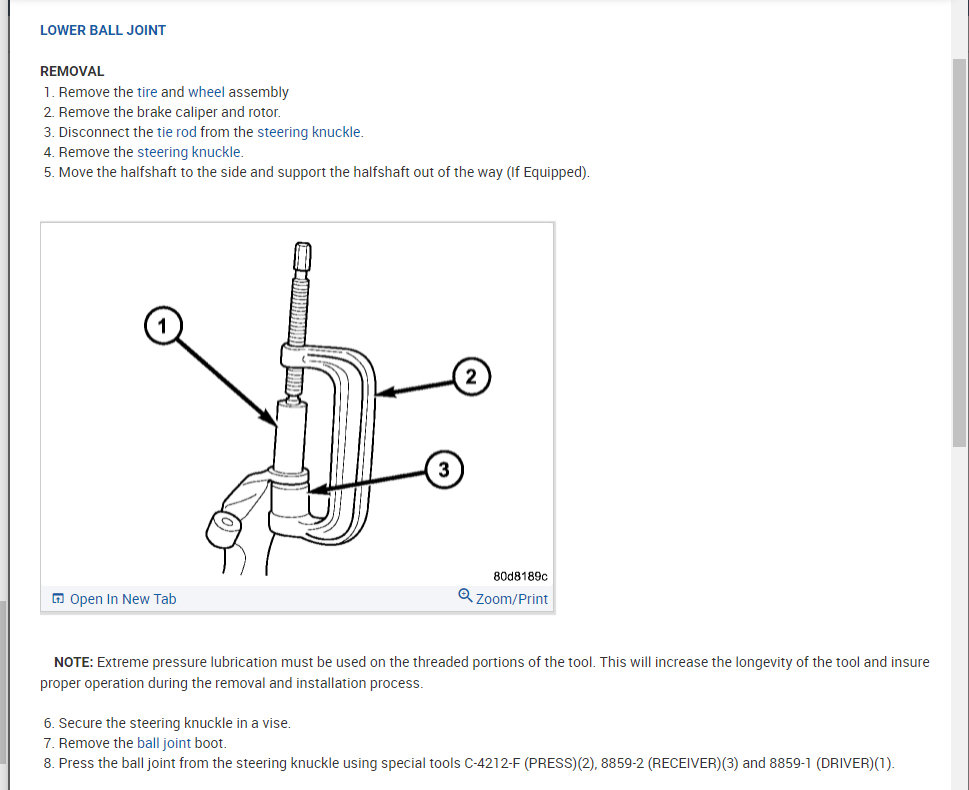 LOWER BALL JOINT

REMOVAL

1. Remove the tire and wheel assembly
2. Remove the brake caliper and rotor.
3. Disconnect the tie rod from the steering knuckle.
4. Remove the steering knuckle.
5. Move the halfshaft to the side and support the halfshaft out of the way (If Equipped).

1
2
3
80d8189c

Open In New Tab
Zoom/Print

NOTE: Extreme pressure lubrication must be used on the threaded portions of the tool. This will increase the longevity of the tool and insure proper operation during the removal and installation process.

6. Secure the steering knuckle in a vise.
7. Remove the ball joint boot.
8. Press the ball joint from the steering knuckle using special tools C-4212-F (PRESS)(2), 8859-2 (RECEIVER)(3) and 8859-1 (DRIVER)(1).