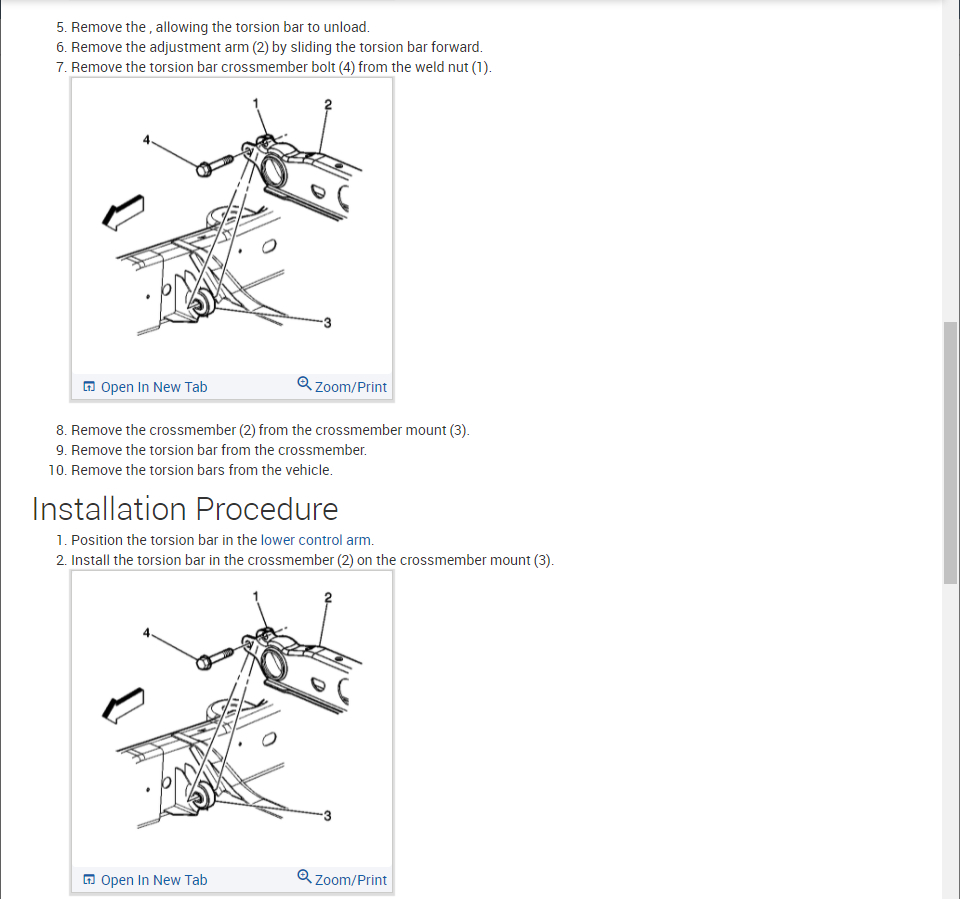 5. Remove the , allowing the torsion bar to unload.
6. Remove the adjustment arm (2) by sliding the torsion bar forward.
7. Remove the torsion bar crossmember bolt (4) from the weld nut (1).

1
2
4
3

Open In New Tab
Zoom/Print

8. Remove the crossmember (2) from the crossmember mount (3).
9. Remove the torsion bar from the crossmember.
10. Remove the torsion bars from the vehicle.

Installation Procedure

1. Position the torsion bar in the lower control arm.
2. Install the torsion bar in the crossmember (2) on the crossmember mount (3).

1
2
4
3

Open In New Tab
Zoom/Print