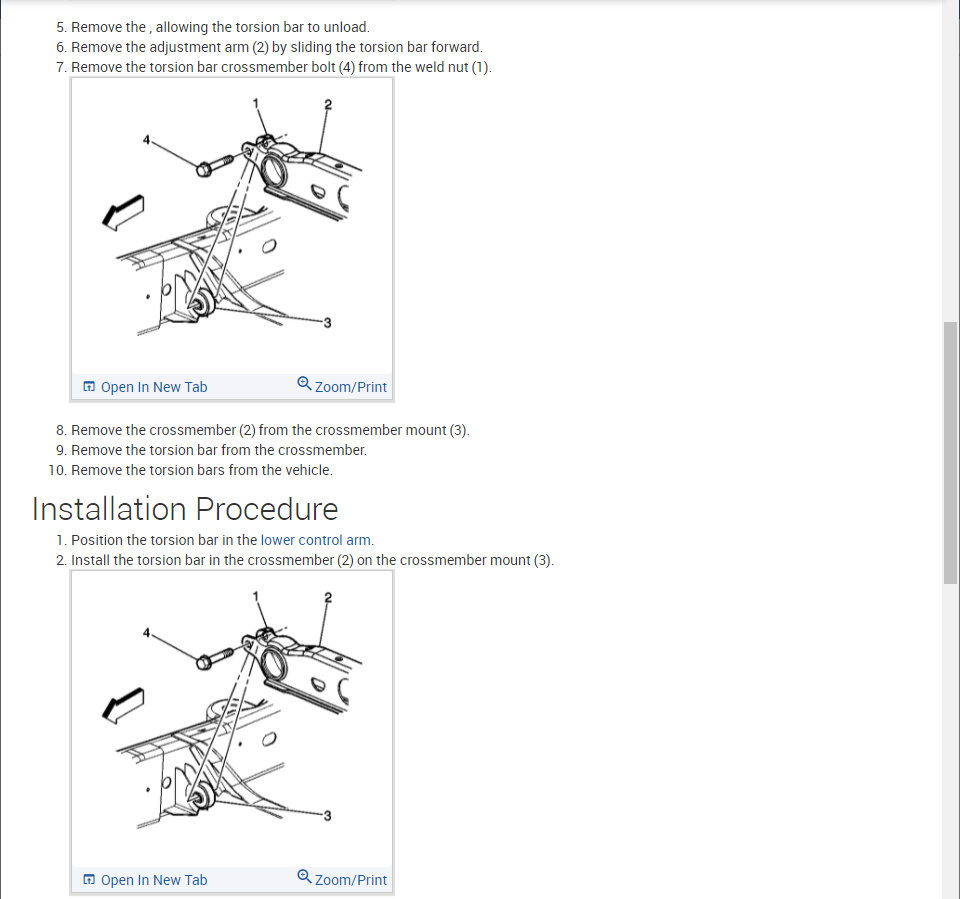 5. Remove the , allowing the torsion bar to unload.
6. Remove the adjustment arm (2) by sliding the torsion bar forward.
7. Remove the torsion bar crossmember bolt (4) from the weld nut (1).

1
2
4
3

Open In New Tab
Zoom/Print

8. Remove the crossmember (2) from the crossmember mount (3).
9. Remove the torsion bar from the crossmember.
10. Remove the torsion bars from the vehicle.

Installation Procedure

1. Position the torsion bar in the lower control arm.
2. Install the torsion bar in the crossmember (2) on the crossmember mount (3).

1
2
4
3

Open In New Tab
Zoom/Print