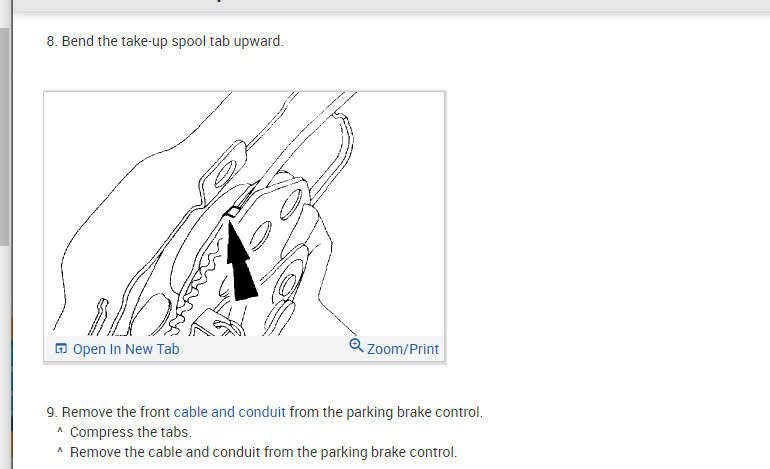 8. Bend the take-up spool tab upward.

Open In New Tab
Zoom/Print

9. Remove the front cable and conduit from the parking brake control.
^ Compress the tabs.
^ Remove the cable and conduit from the parking brake control.