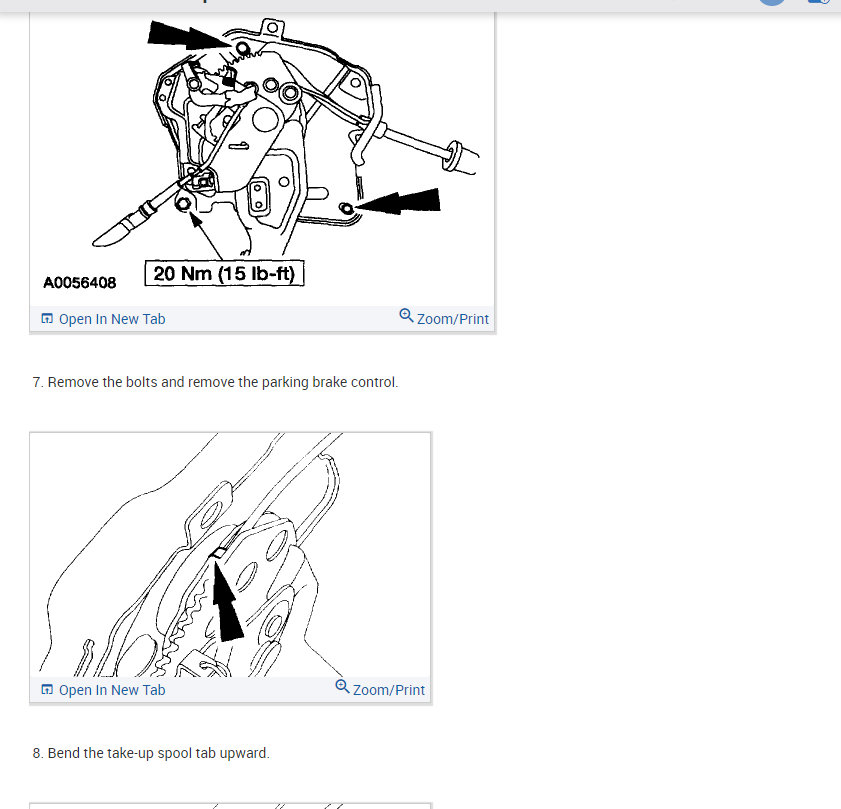 A0056408 20 Nm (15 lb-ft)

Open In New Tab Zoom/Print

7. Remove the bolts and remove the parking brake control.

Open In New Tab Zoom/Print

8. Bend the take-up spool tab upward.