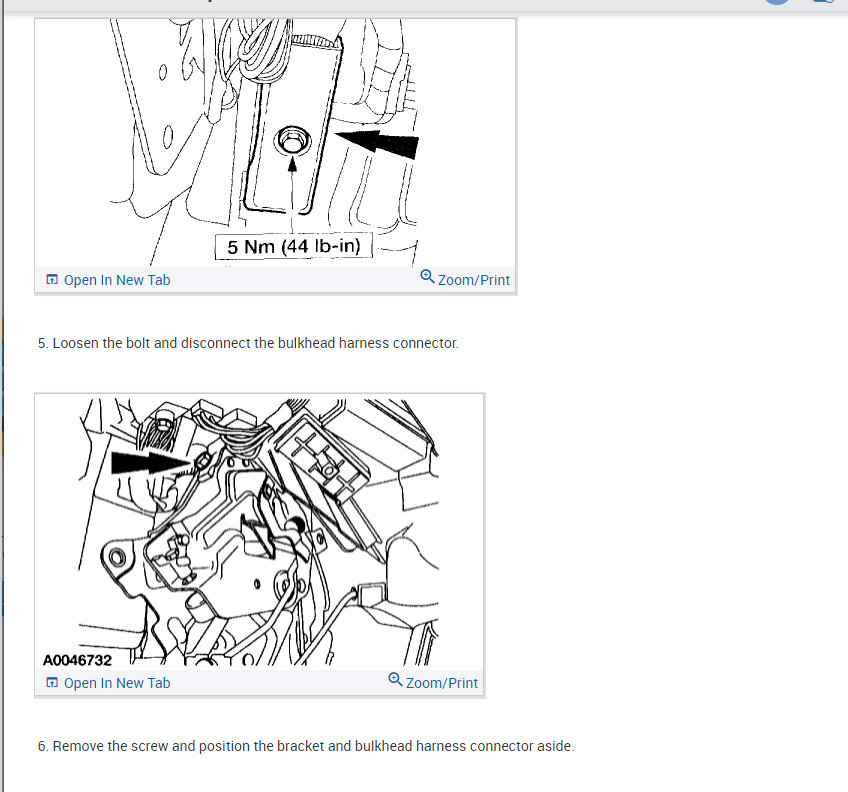 5 Nm (44 lb-in)

Open In New Tab

Zoom/Print

5. Loosen the bolt and disconnect the bulkhead harness connector.

A0046732

Open In New Tab

Zoom/Print

6. Remove the screw and position the bracket and bulkhead harness connector aside.