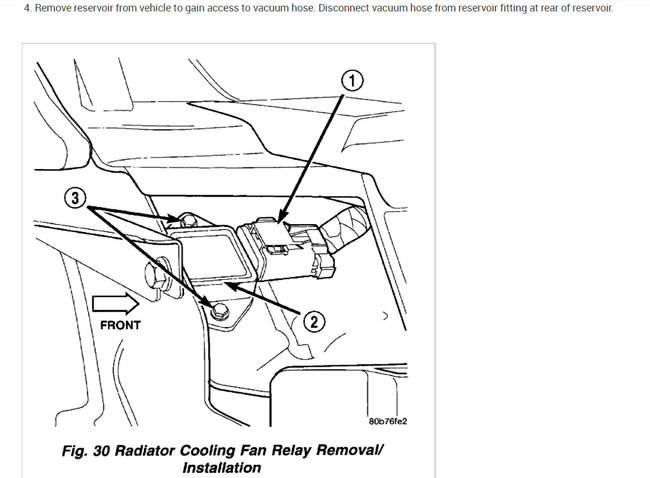 4. Remove reservoir from vehicle to gain access to vacuum hose. Disconnect vacuum hose from reservoir fitting at rear of reservoir.

1

3

FRONT

2

80b76fe2

Fig. 30 Radiator Cooling Fan Relay Removal/ Installation