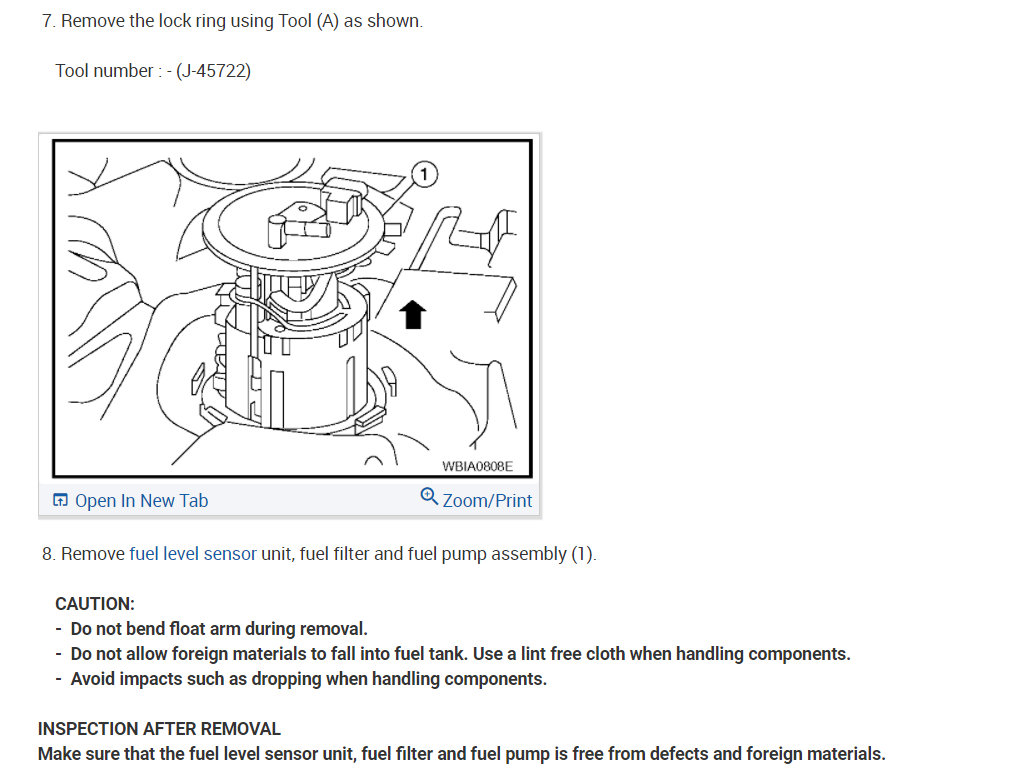 7. Remove the lock ring using Tool (A) as shown.

Tool number : - (J-45722)

1

WBIA0808E

Open In New Tab

Zoom/Print

8. Remove fuel level sensor unit, fuel filter and fuel pump assembly (1).

CAUTION:
- Do not bend float arm during removal.
- Do not allow foreign materials to fall into fuel tank. Use a lint free cloth when handling components.
- Avoid impacts such as dropping when handling components.

INSPECTION AFTER REMOVAL
Make sure that the fuel level sensor unit, fuel filter and fuel pump is free from defects and foreign materials.