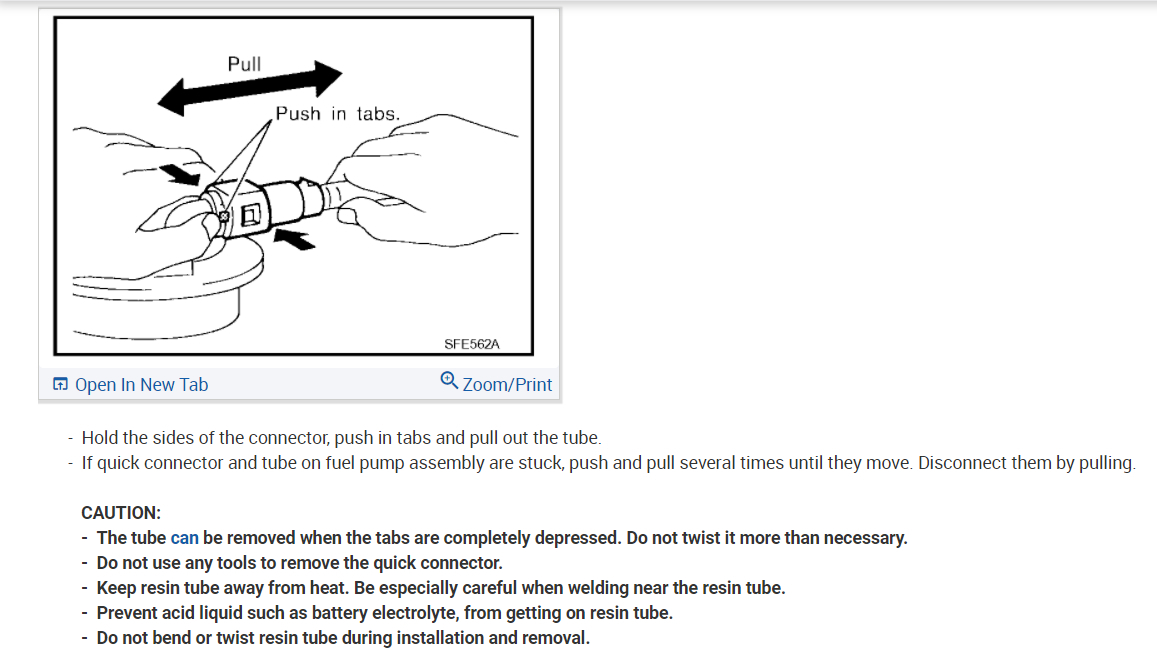 Pull

Push in tabs.

SFE562A

Open In New Tab

Zoom/Print

- Hold the sides of the connector, push in tabs and pull out the tube.
- If quick connector and tube on fuel pump assembly are stuck, push and pull several times until they move. Disconnect them by pulling.

CAUTION:
- The tube can be removed when the tabs are completely depressed. Do not twist it more than necessary.
- Do not use any tools to remove the quick connector.
- Keep resin tube away from heat. Be especially careful when welding near the resin tube.
- Prevent acid liquid such as battery electrolyte, from getting on resin tube.
- Do not bend or twist resin tube during installation and removal.