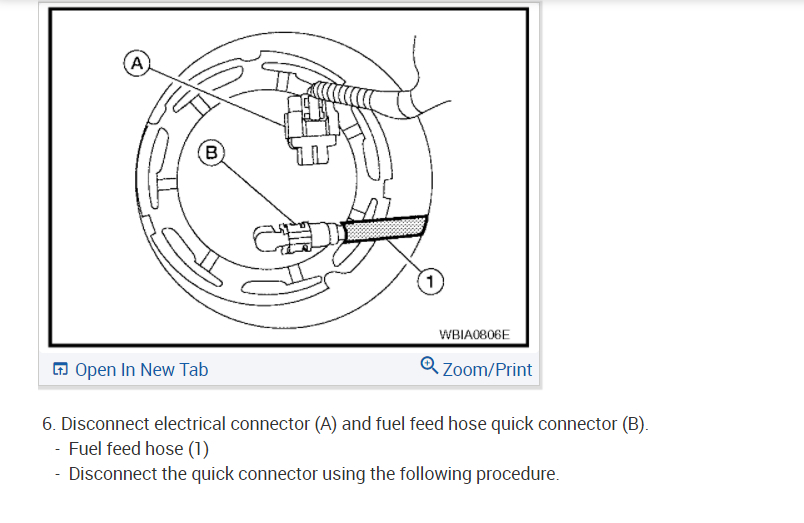 A

B

1

WBIA0806E

Open In New Tab

Zoom/Print

6. Disconnect electrical connector (A) and fuel feed hose quick connector (B).

- Fuel feed hose (1)
- Disconnect the quick connector using the following procedure.