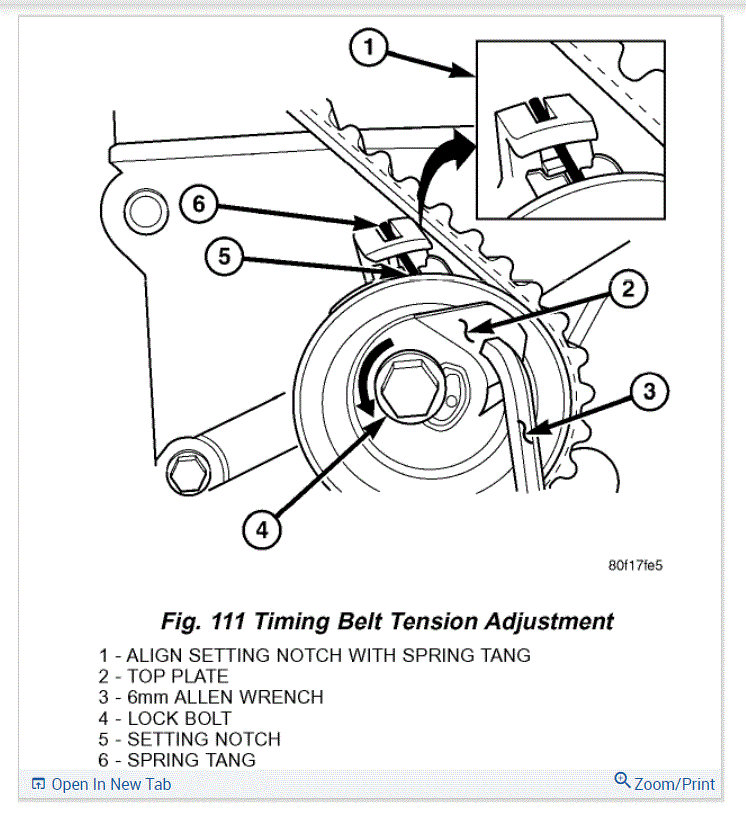 1

6

5

2

3

4

80f17fe5

Fig. 111 Timing Belt Tension Adjustment

1 - ALIGN SETTING NOTCH WITH SPRING TANG
2 - TOP PLATE
3 - 6mm ALLEN WRENCH
4 - LOCK BOLT
5 - SETTING NOTCH
6 - SPRING TANG

Open In New Tab

Zoom/Print