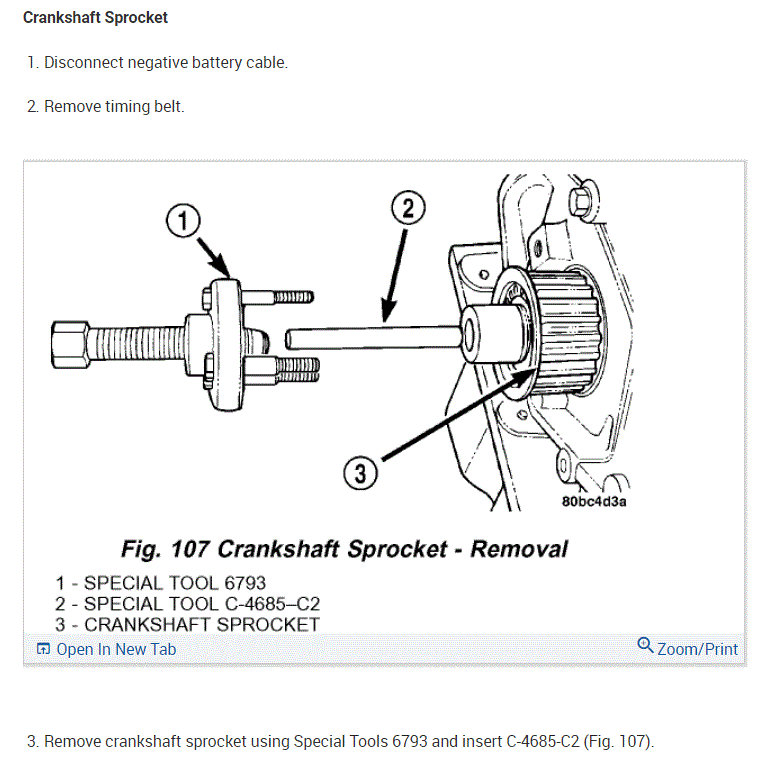 Crankshaft Sprocket

1. Disconnect negative battery cable.

2. Remove timing belt.

1

2

3

80bc4d3a

Fig. 107 Crankshaft Sprocket - Removal

1 - SPECIAL TOOL 6793
2 - SPECIAL TOOL C-4685–C2
3 - CRANKSHAFT SPROCKET

Open In New Tab

Zoom/Print

3. Remove crankshaft sprocket using Special Tools 6793 and insert C-4685-C2 (Fig. 107).