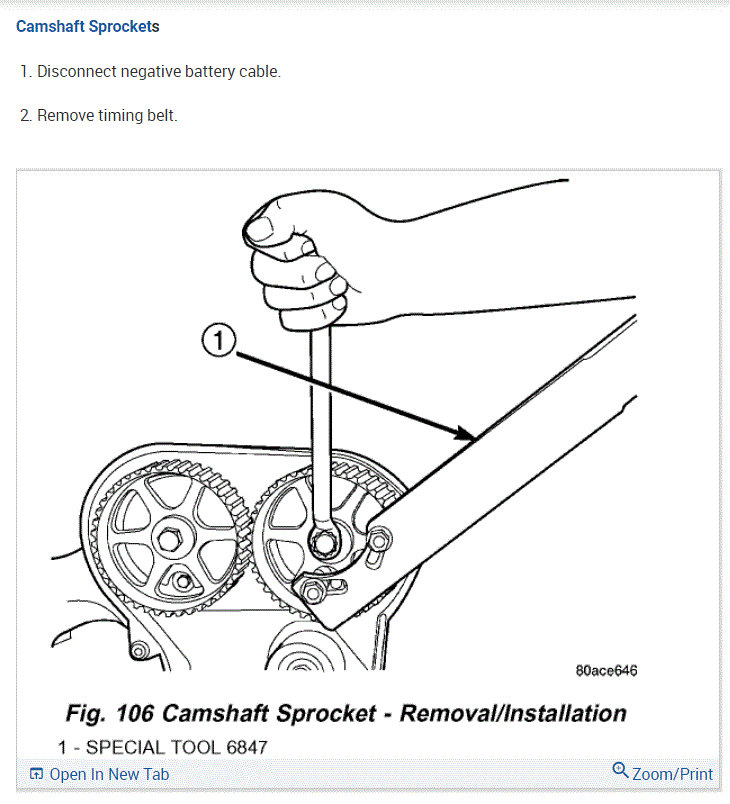 Camshaft Sprockets

1. Disconnect negative battery cable.

2. Remove timing belt.

1

80ace646

Fig. 106 Camshaft Sprocket - Removal/Installation

1 - SPECIAL TOOL 6847

Open In New Tab

Zoom/Print