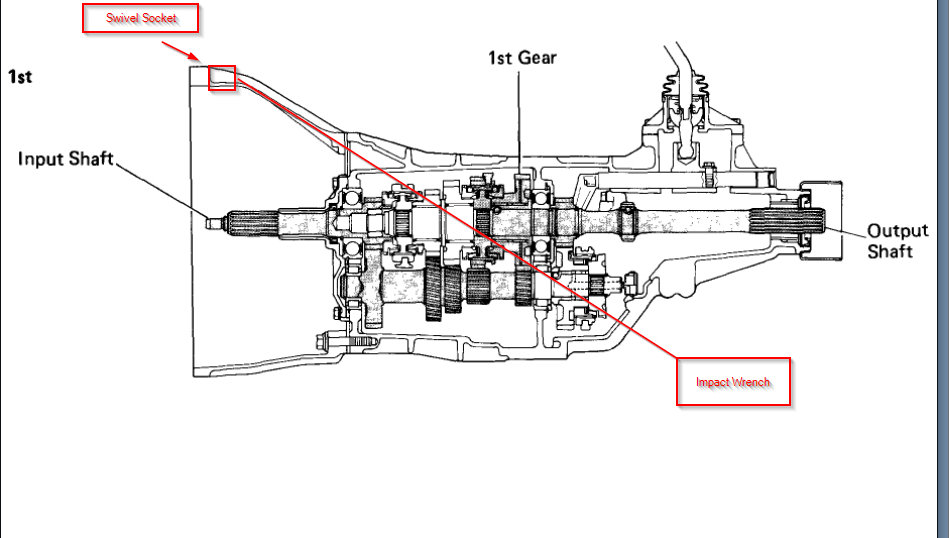 Swivel Socket

1st

1st Gear

Input Shaft

Output Shaft

Impact Wrench