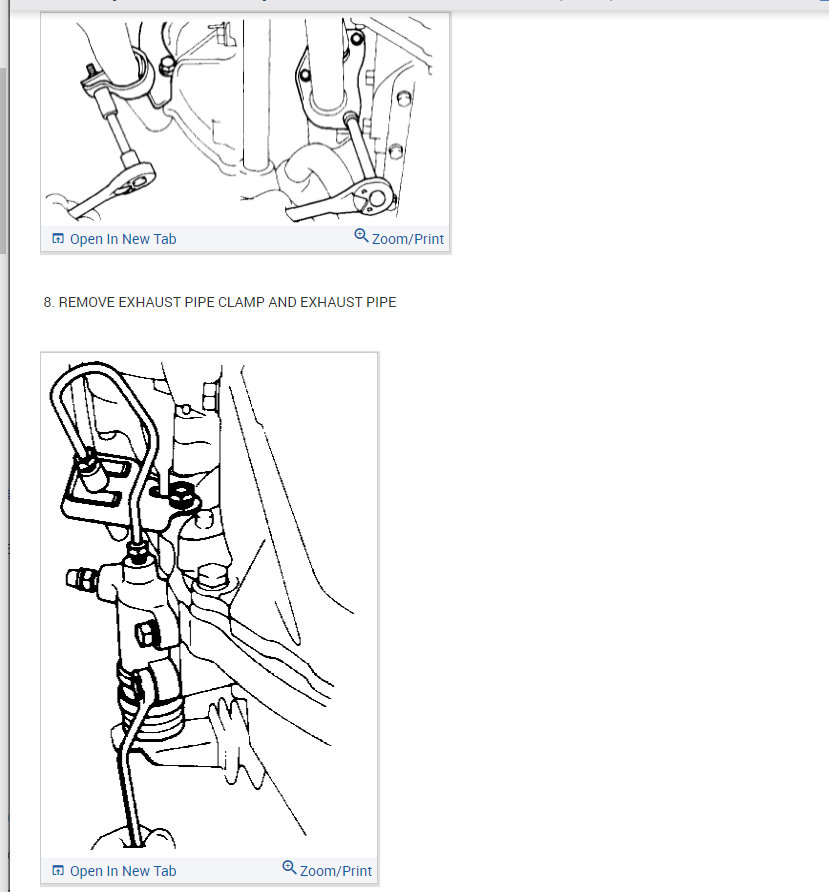 Open In New Tab

Zoom/Print

8. REMOVE EXHAUST PIPE CLAMP AND EXHAUST PIPE

Open In New Tab

Zoom/Print