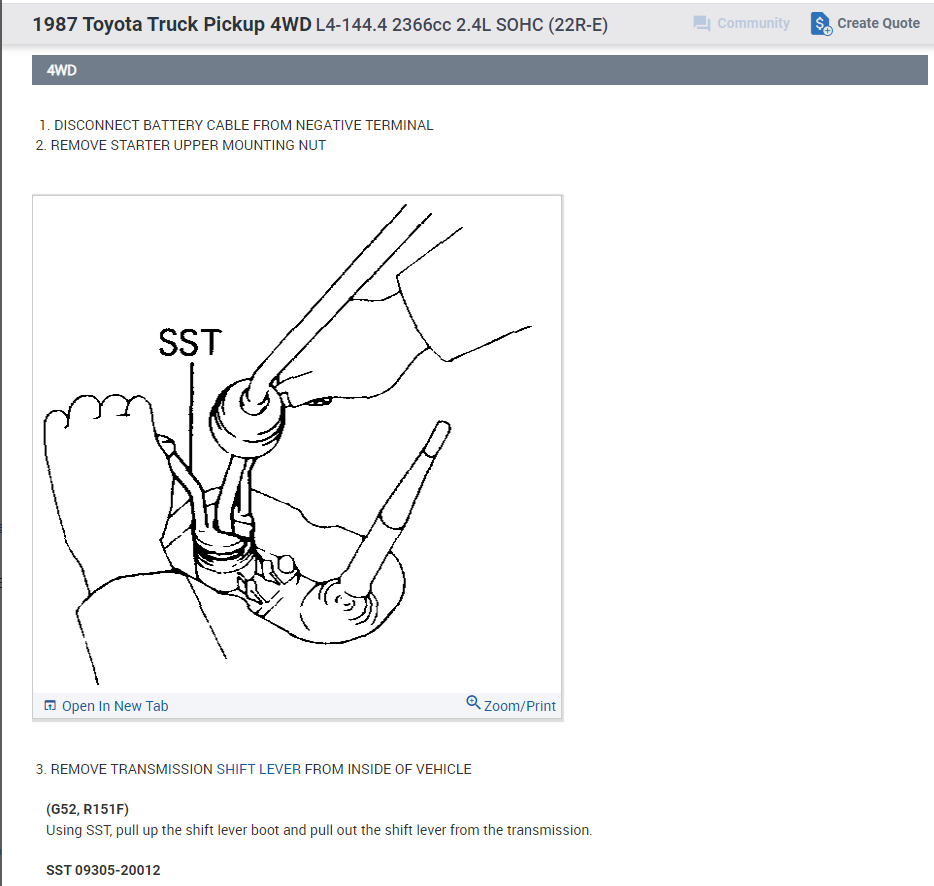 1987 Toyota Truck Pickup 4WD L4-144.4 2366cc 2.4L SOHC (22R-E)

Community

Create Quote

4WD

1. DISCONNECT BATTERY CABLE FROM NEGATIVE TERMINAL
2. REMOVE STARTER UPPER MOUNTING NUT

SST

Open In New Tab

Zoom/Print

3. REMOVE TRANSMISSION SHIFT LEVER FROM INSIDE OF VEHICLE

(G52, R151F)
Using SST, pull up the shift lever boot and pull out the shift lever from the transmission.

SST 09305-20012