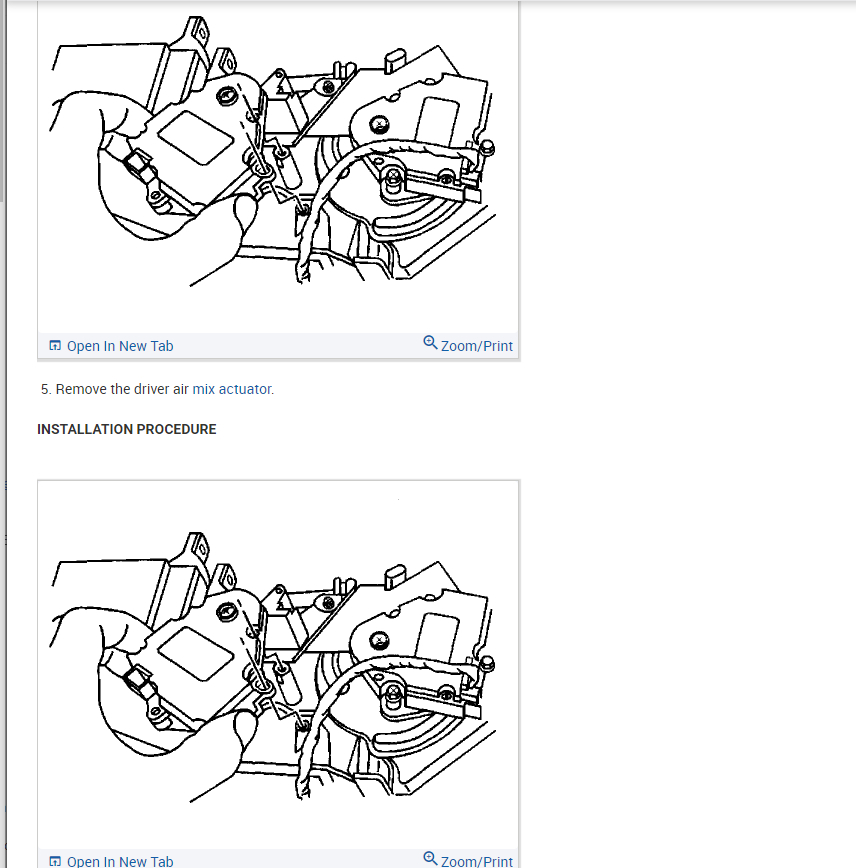 Open In New Tab
Zoom/Print

5. Remove the driver air mix actuator.

INSTALLATION PROCEDURE

Open In New Tab
Zoom/Print