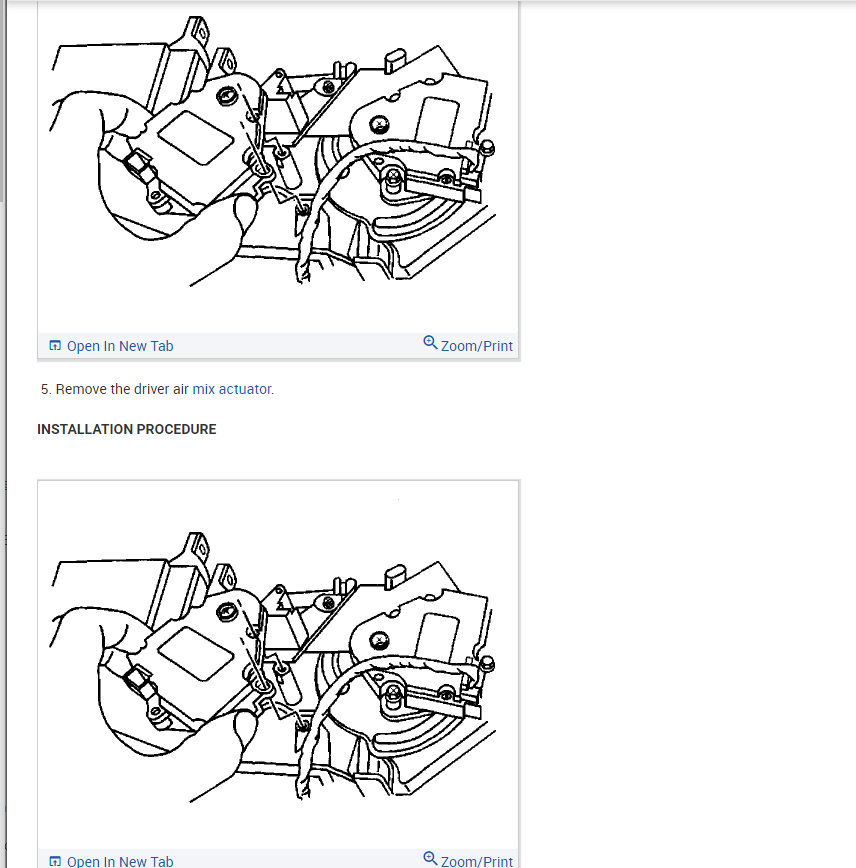 Open In New Tab

Zoom/Print

5. Remove the driver air mix actuator.

INSTALLATION PROCEDURE

Open In New Tab

Zoom/Print