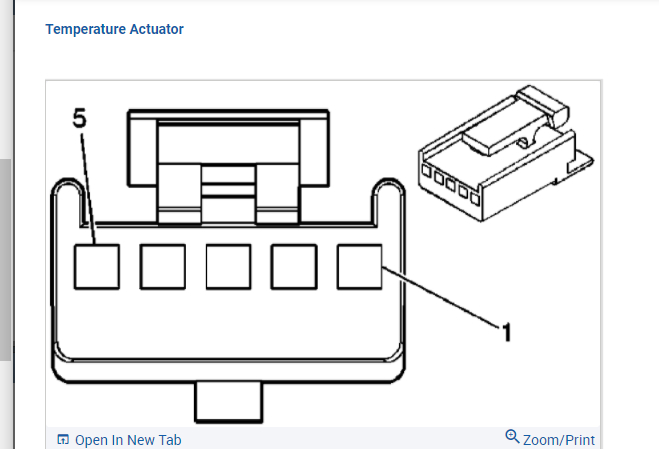 Temperature Actuator

5

1

Open In New Tab

Zoom/Print