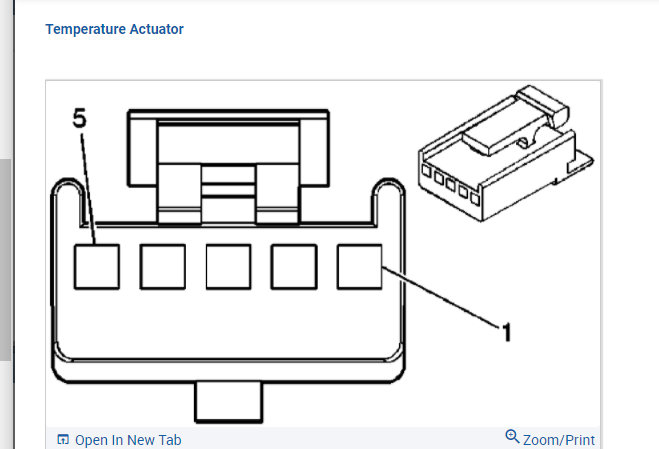 Temperature Actuator

5

1

Open In New Tab

Zoom/Print