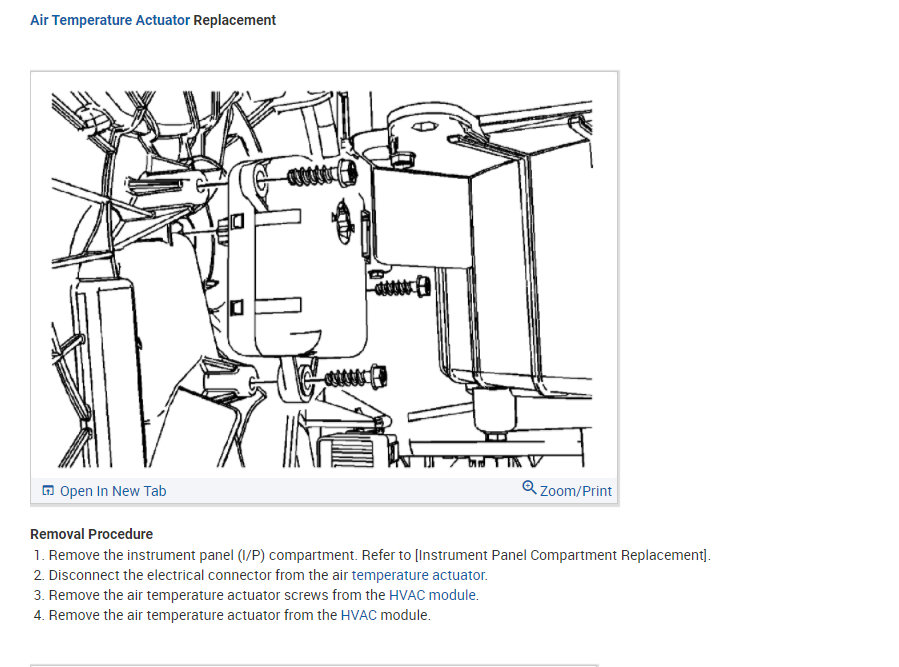 Air Temperature Actuator Replacement

Open In New Tab

Zoom/Print

Removal Procedure

1. Remove the instrument panel (I/P) compartment. Refer to [Instrument Panel Compartment Replacement].
2. Disconnect the electrical connector from the air temperature actuator.
3. Remove the air temperature actuator screws from the HVAC module.
4. Remove the air temperature actuator from the HVAC module.