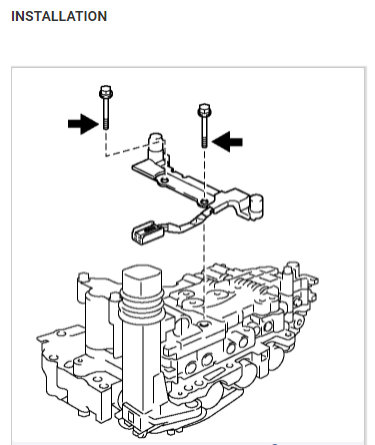 INSTALLATION