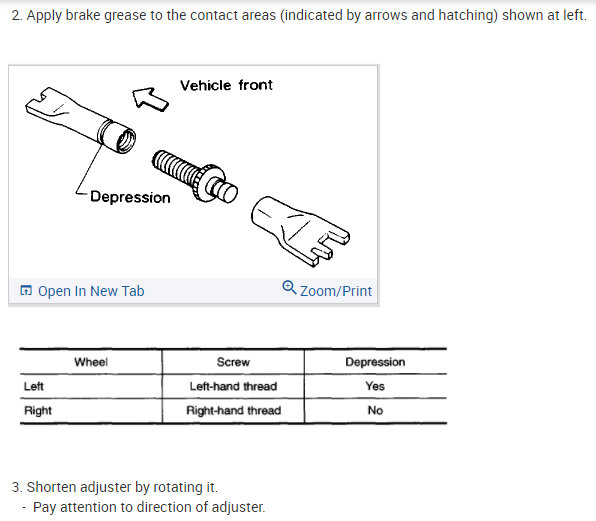 2. Apply brake grease to the contact areas (indicated by arrows and hatching) shown at left.

Vehicle front

Depression

Open In New Tab

Zoom/Print

| Wheel | Screw | Depression |
|---|---|---|
| Left | Left-hand thread | Yes |
| Right | Right-hand thread | No |

3. Shorten adjuster by rotating it.
- Pay attention to direction of adjuster.