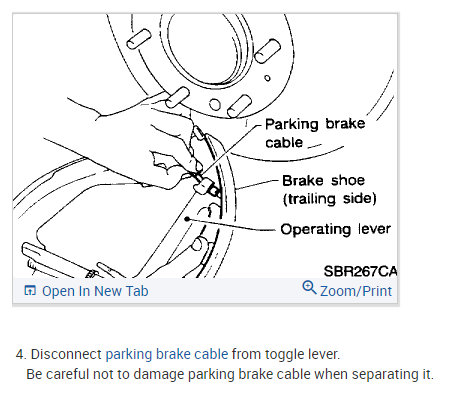 Parking brake cable

Brake shoe (trailing side)

Operating lever

SBR267CA

Open In New Tab

Zoom/Print

4. Disconnect parking brake cable from toggle lever.
Be careful not to damage parking brake cable when separating it.