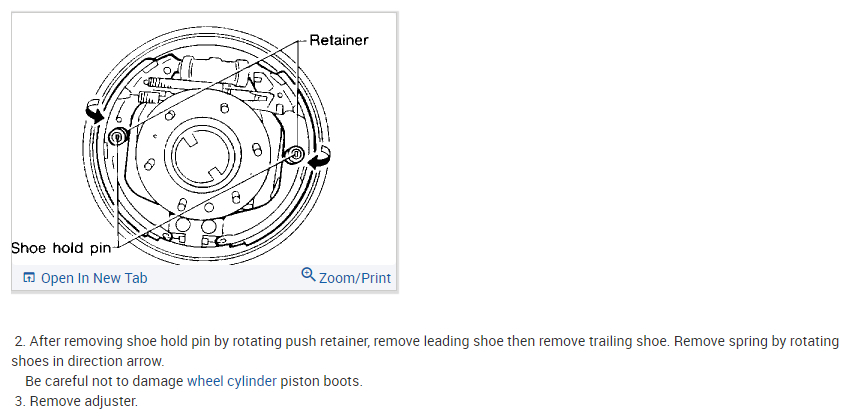 Retainer

Shoe hold pin

Open In New Tab

Zoom/Print

2. After removing shoe hold pin by rotating push retainer, remove leading shoe then remove trailing shoe. Remove spring by rotating shoes in direction arrow.

Be careful not to damage wheel cylinder piston boots.

3. Remove adjuster.