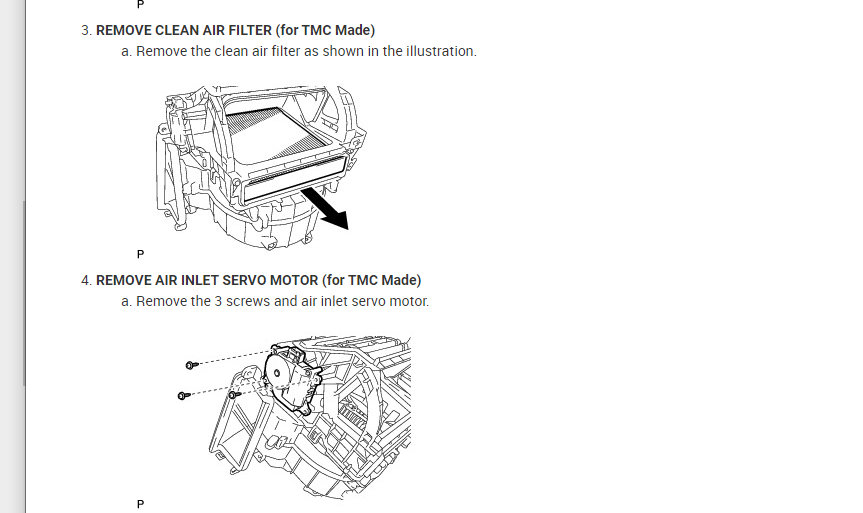 P

3. REMOVE CLEAN AIR FILTER (for TMC Made)

a. Remove the clean air filter as shown in the illustration.

P

4. REMOVE AIR INLET SERVO MOTOR (for TMC Made)

a. Remove the 3 screws and air inlet servo motor.

P