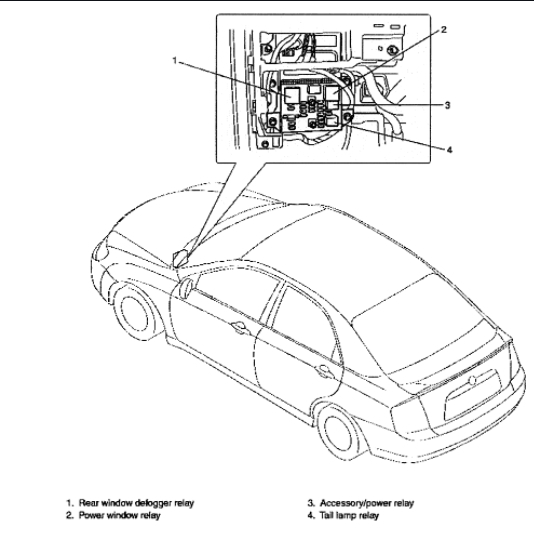 1
2
3
4

1. Rear window defogger relay
2. Power window relay

3. Accessory/power relay
4. Tail lamp relay