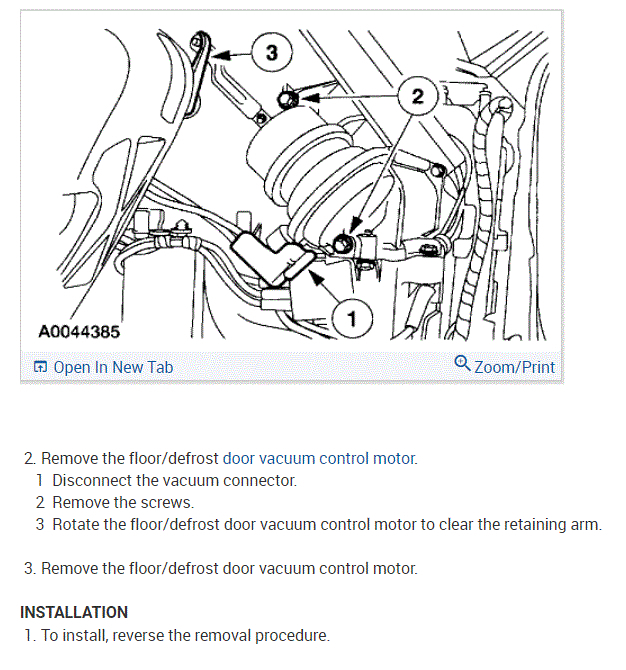 3

2

1

A0044385

Open In New Tab

Zoom/Print

2. Remove the floor/defrost door vacuum control motor.
1 Disconnect the vacuum connector.
2 Remove the screws.
3 Rotate the floor/defrost door vacuum control motor to clear the retaining arm.

3. Remove the floor/defrost door vacuum control motor.

INSTALLATION
1. To install, reverse the removal procedure.