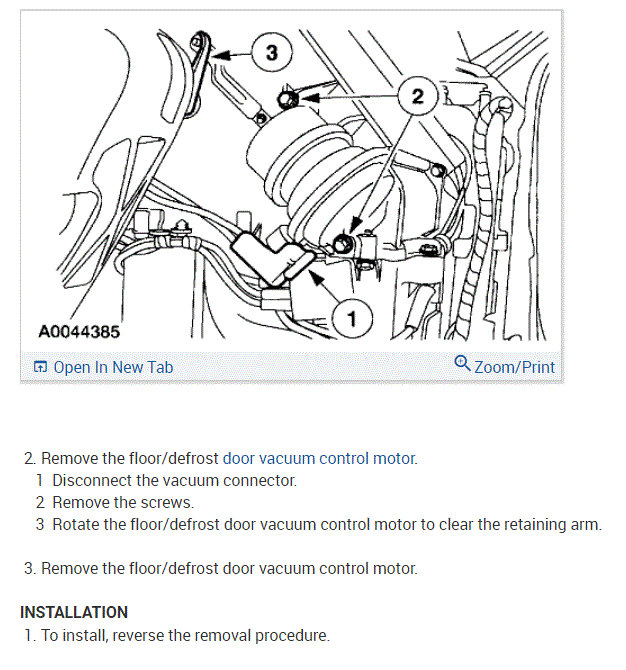 3

2

1

A0044385

Open In New Tab

Zoom/Print

2. Remove the floor/defrost door vacuum control motor.
1 Disconnect the vacuum connector.
2 Remove the screws.
3 Rotate the floor/defrost door vacuum control motor to clear the retaining arm.

3. Remove the floor/defrost door vacuum control motor.

INSTALLATION
1. To install, reverse the removal procedure.