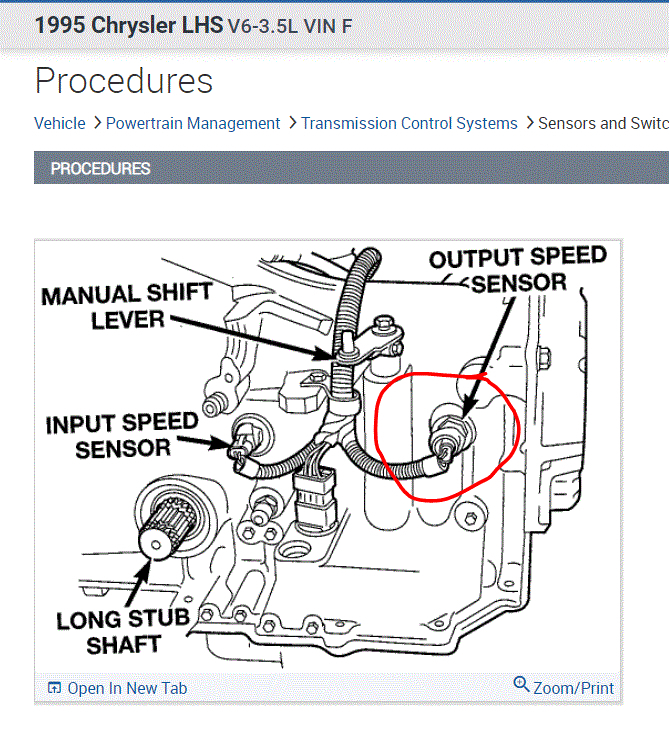 1995 Chrysler LHS V6-3.5L VIN F

Procedures

Vehicle > Powertrain Management > Transmission Control Systems > Sensors and Switc

PROCEDURES

MANUAL SHIFT LEVER

OUTPUT SPEED SENSOR

INPUT SPEED SENSOR

LONG STUB SHAFT

Open In New Tab

Zoom/Print