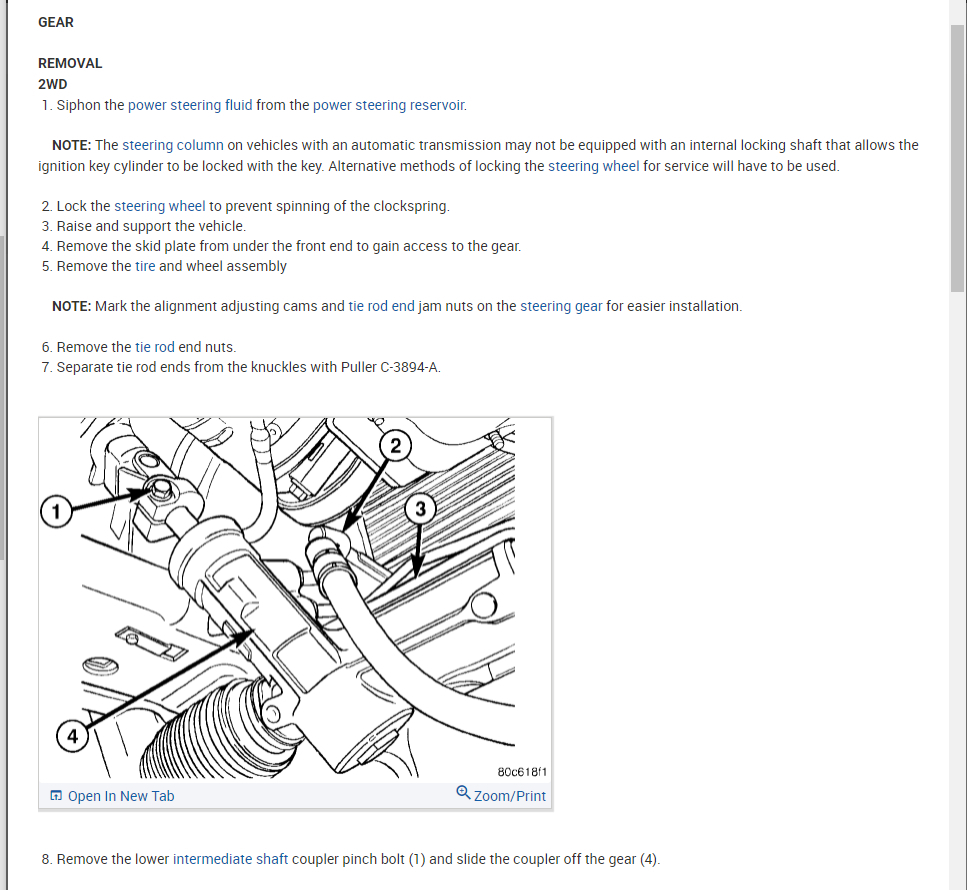 GEAR

REMOVAL
2WD
1. Siphon the power steering fluid from the power steering reservoir.

NOTE: The steering column on vehicles with an automatic transmission may not be equipped with an internal locking shaft that allows the ignition key cylinder to be locked with the key. Alternative methods of locking the steering wheel for service will have to be used.

2. Lock the steering wheel to prevent spinning of the clockspring.
3. Raise and support the vehicle.
4. Remove the skid plate from under the front end to gain access to the gear.
5. Remove the tire and wheel assembly

NOTE: Mark the alignment adjusting cams and tie rod end jam nuts on the steering gear for easier installation.

6. Remove the tie rod end nuts.
7. Separate tie rod ends from the knuckles with Puller C-3894-A.

1
2
3
4
80c618f1

Open In New Tab
Zoom/Print

8. Remove the lower intermediate shaft coupler pinch bolt (1) and slide the coupler off the gear (4).