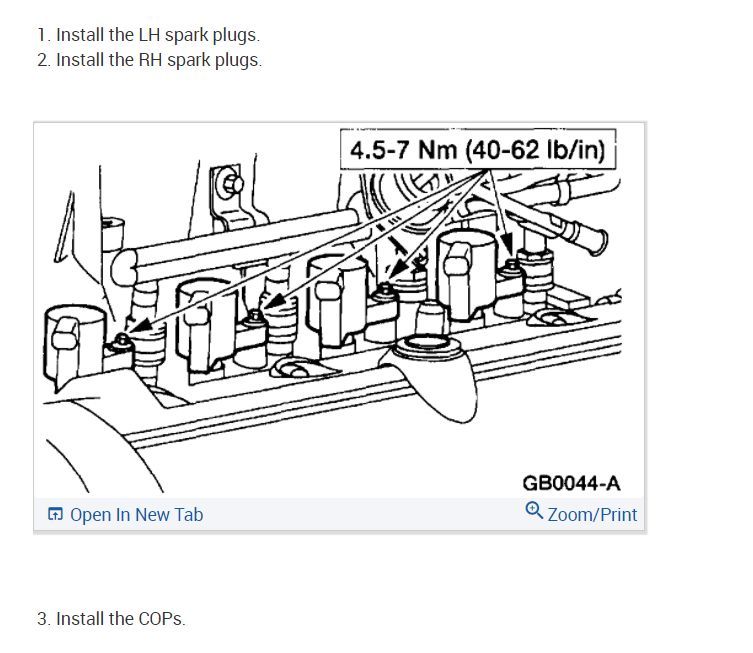 1. Install the LH spark plugs.
2. Install the RH spark plugs.

4.5-7 Nm (40-62 lb/in)

GB0044-A

Open In New Tab

Zoom/Print

3. Install the COPs.