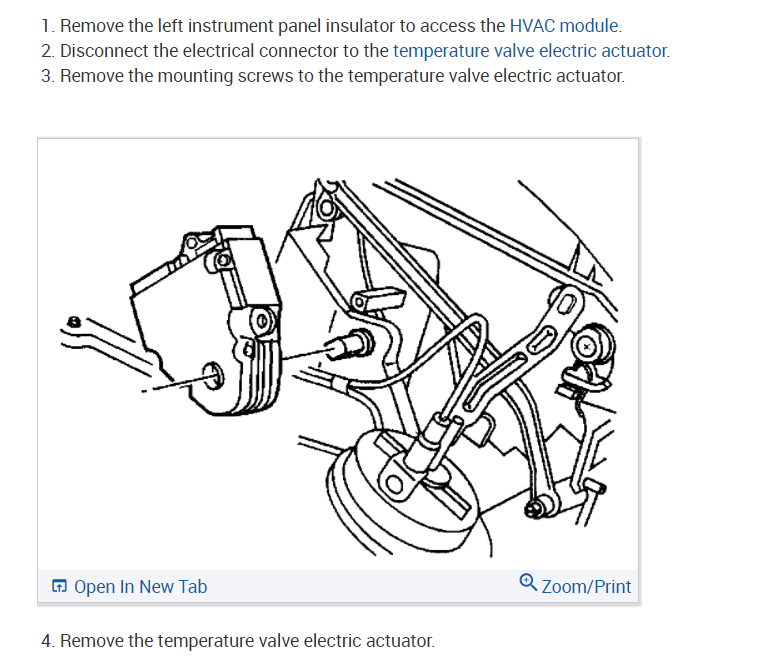 1. Remove the left instrument panel insulator to access the HVAC module.
2. Disconnect the electrical connector to the temperature valve electric actuator.
3. Remove the mounting screws to the temperature valve electric actuator.

Open In New Tab

Zoom/Print

4. Remove the temperature valve electric actuator.