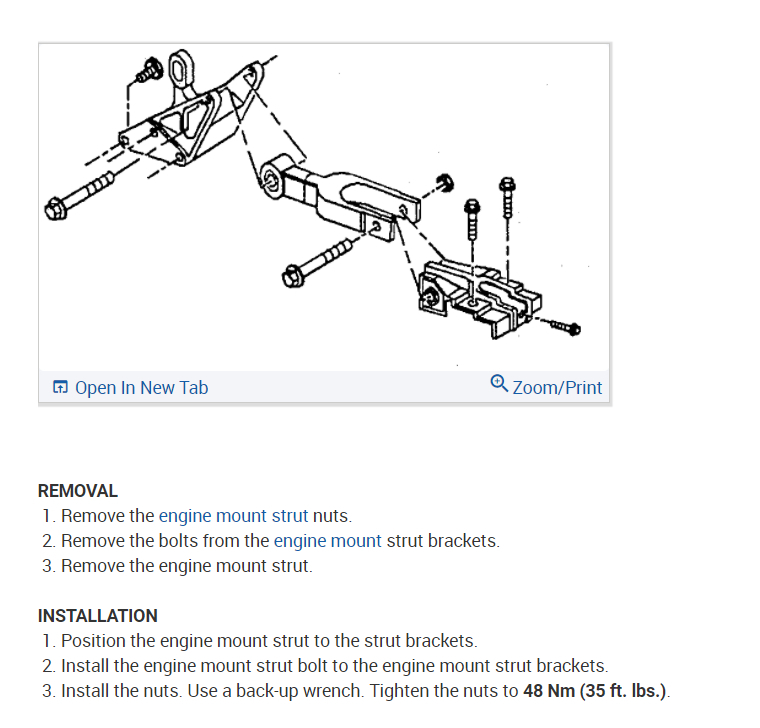 Open In New Tab
Zoom/Print

REMOVAL
1. Remove the engine mount strut nuts.
2. Remove the bolts from the engine mount strut brackets.
3. Remove the engine mount strut.

INSTALLATION
1. Position the engine mount strut to the strut brackets.
2. Install the engine mount strut bolt to the engine mount strut brackets.
3. Install the nuts. Use a back-up wrench. Tighten the nuts to 48 Nm (35 ft. lbs.).