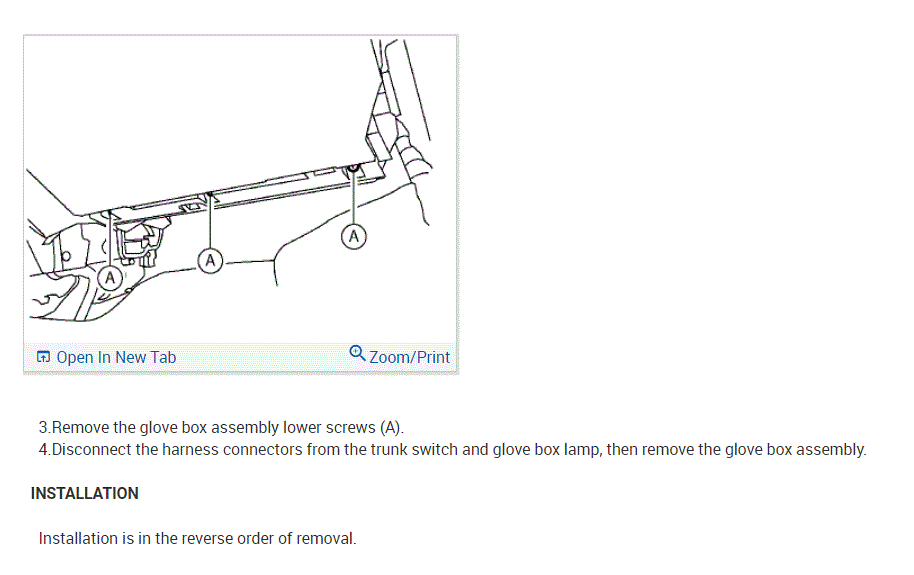 A

A

A

Open In New Tab

Zoom/Print

3.Remove the glove box assembly lower screws (A).
4.Disconnect the harness connectors from the trunk switch and glove box lamp, then remove the glove box assembly.

INSTALLATION

Installation is in the reverse order of removal.