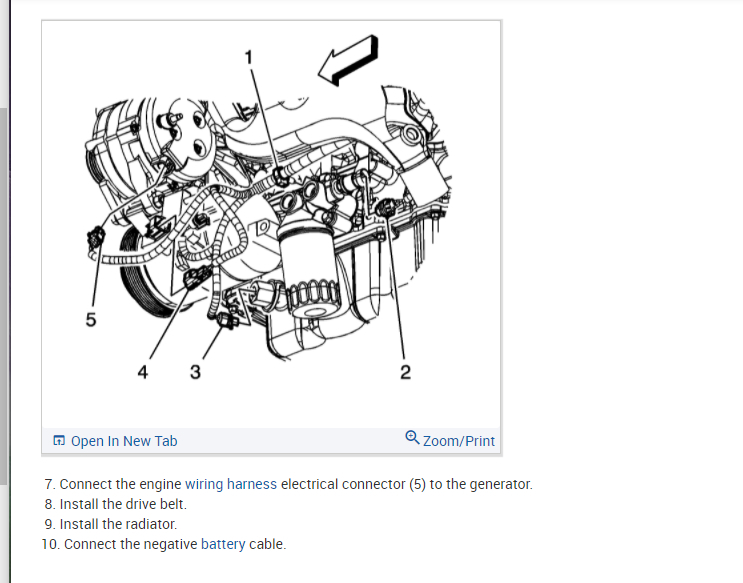 1

5

4 3

2

Open In New Tab

Zoom/Print

7. Connect the engine wiring harness electrical connector (5) to the generator.
8. Install the drive belt.
9. Install the radiator.
10. Connect the negative battery cable.