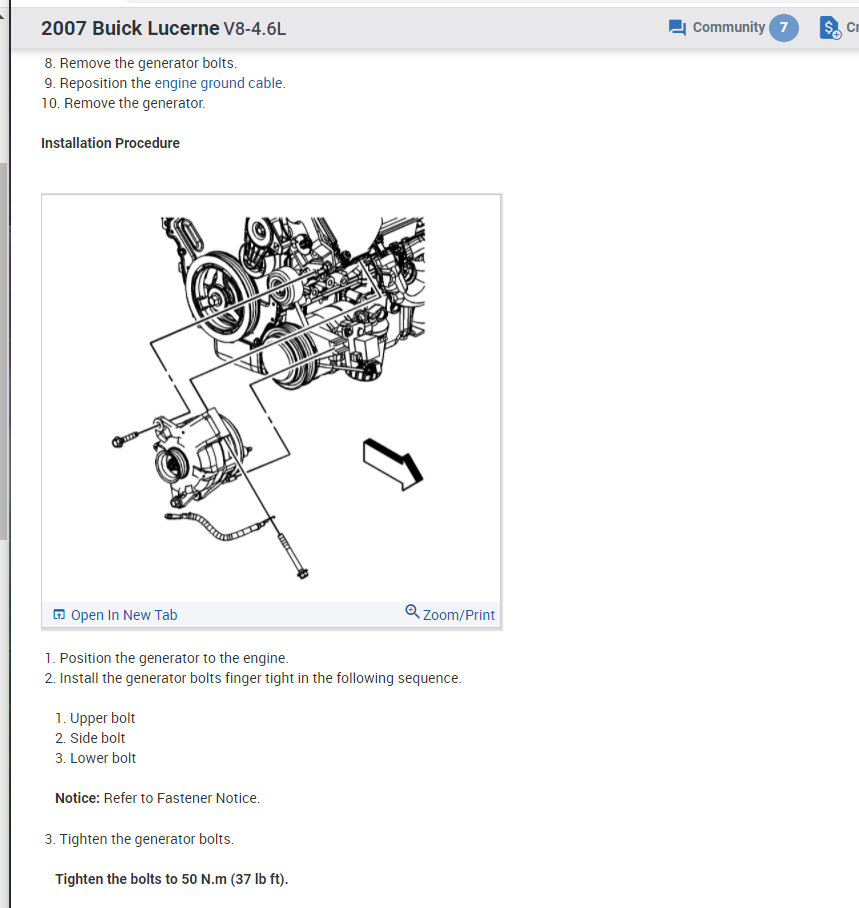 2007 Buick Lucerne V8-4.6L

Community 7

Cr

8. Remove the generator bolts.
9. Reposition the engine ground cable.
10. Remove the generator.

Installation Procedure

Open In New Tab

Zoom/Print

1. Position the generator to the engine.
2. Install the generator bolts finger tight in the following sequence.

1. Upper bolt
2. Side bolt
3. Lower bolt

Notice: Refer to Fastener Notice.

3. Tighten the generator bolts.

Tighten the bolts to 50 N.m (37 lb ft).