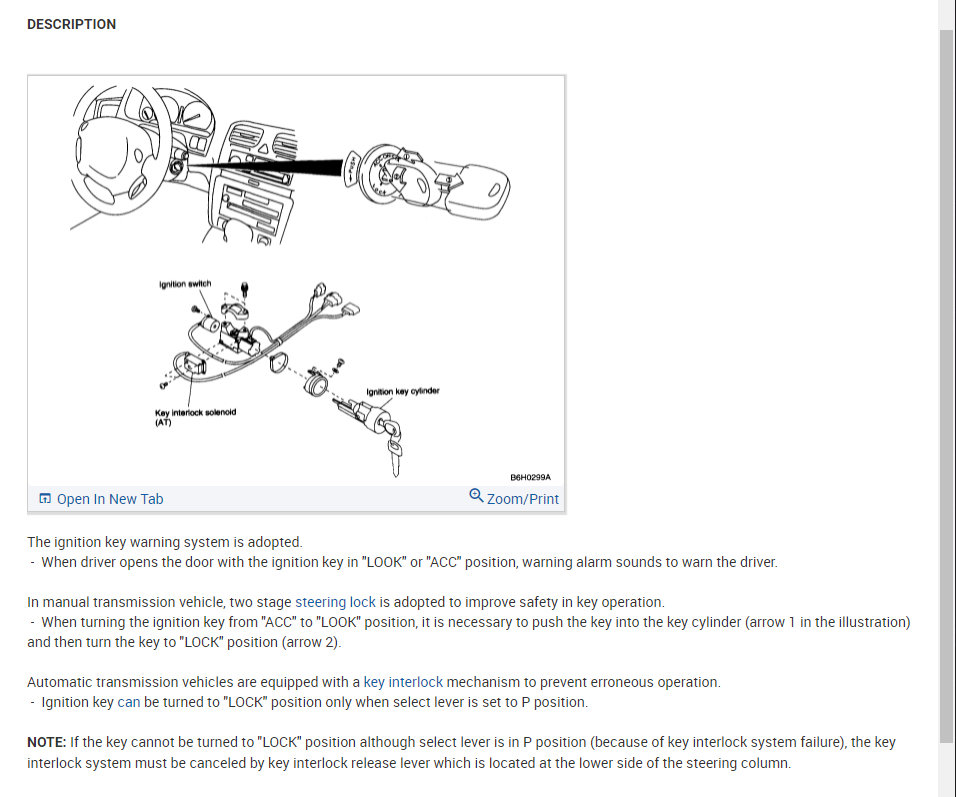 DESCRIPTION

Ignition switch

Key interlock solenoid (AT)

Ignition key cylinder

B6H0299A

Open In New Tab

Zoom/Print

The ignition key warning system is adopted.
- When driver opens the door with the ignition key in "LOOK" or "ACC" position, warning alarm sounds to warn the driver.

In manual transmission vehicle, two stage steering lock is adopted to improve safety in key operation.
- When turning the ignition key from "ACC" to "LOOK" position, it is necessary to push the key into the key cylinder (arrow 1 in the illustration) and then turn the key to "LOCK" position (arrow 2).

Automatic transmission vehicles are equipped with a key interlock mechanism to prevent erroneous operation.
- Ignition key can be turned to "LOCK" position only when select lever is set to P position.

NOTE: If the key cannot be turned to "LOCK" position although select lever is in P position (because of key interlock system failure), the key interlock system must be canceled by key interlock release lever which is located at the lower side of the steering column.