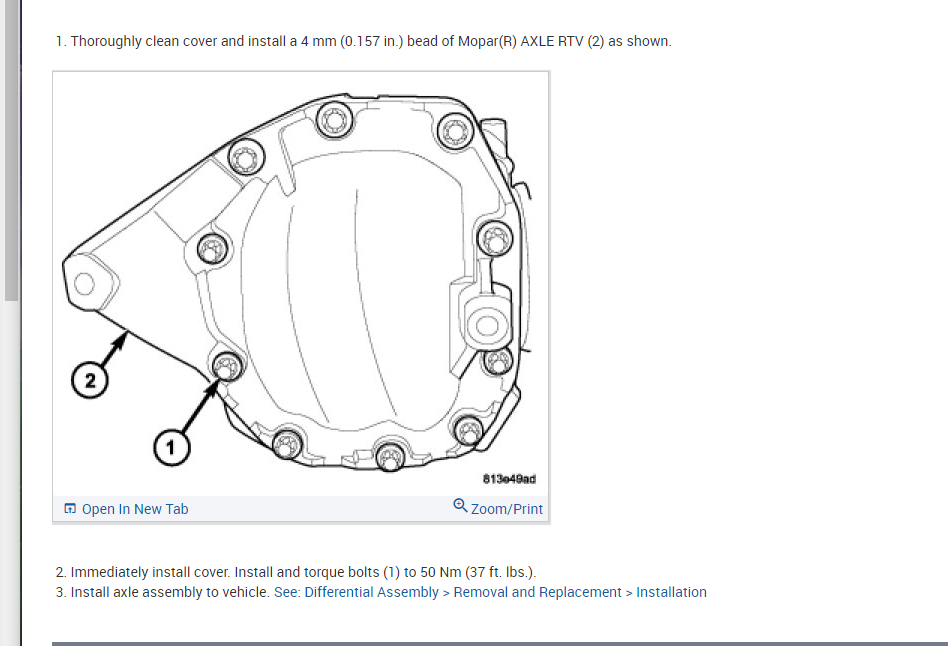 1. Thoroughly clean cover and install a 4 mm (0.157 in.) bead of Mopar(R) AXLE RTV (2) as shown.

2

1

813e49ad

Open In New Tab

Zoom/Print

2. Immediately install cover. Install and torque bolts (1) to 50 Nm (37 ft. lbs.).
3. Install axle assembly to vehicle. See: Differential Assembly > Removal and Replacement > Installation