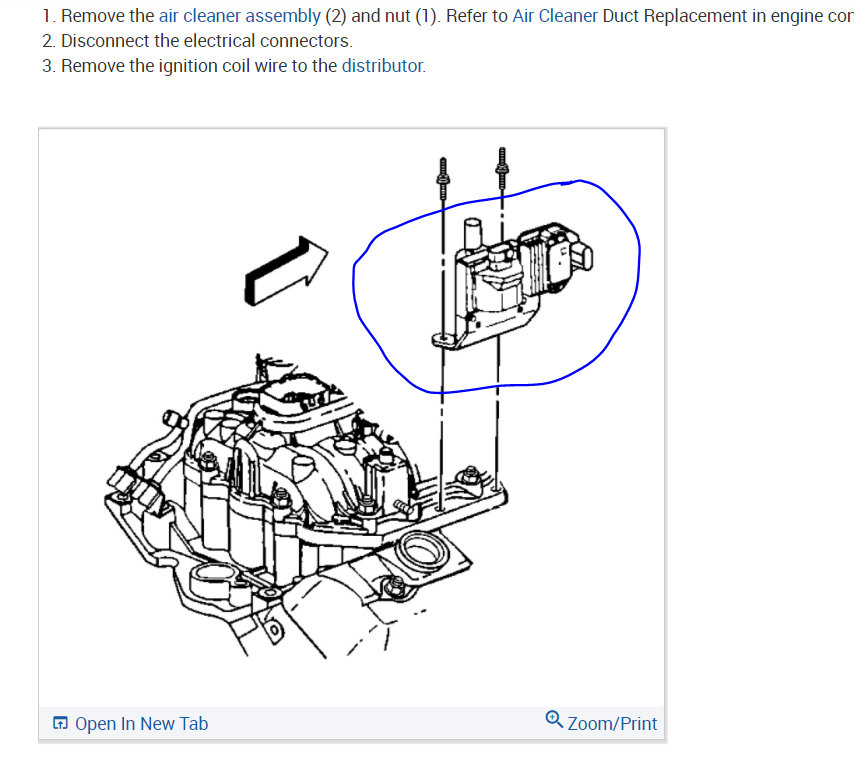 1. Remove the air cleaner assembly (2) and nut (1). Refer to Air Cleaner Duct Replacement in engine cor
2. Disconnect the electrical connectors.
3. Remove the ignition coil wire to the distributor.

Open In New Tab
Zoom/Print