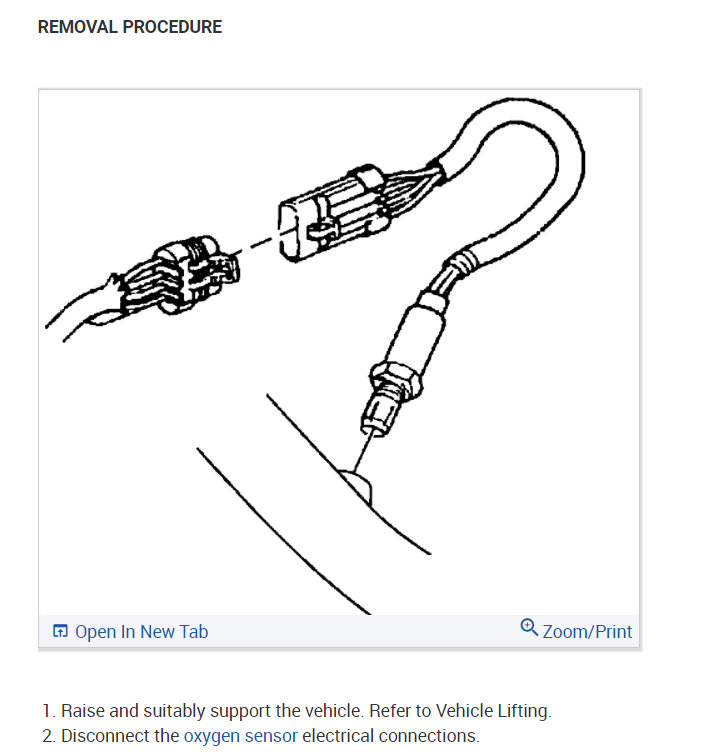 REMOVAL PROCEDURE

Open In New Tab

Zoom/Print

1. Raise and suitably support the vehicle. Refer to Vehicle Lifting.
2. Disconnect the oxygen sensor electrical connections.